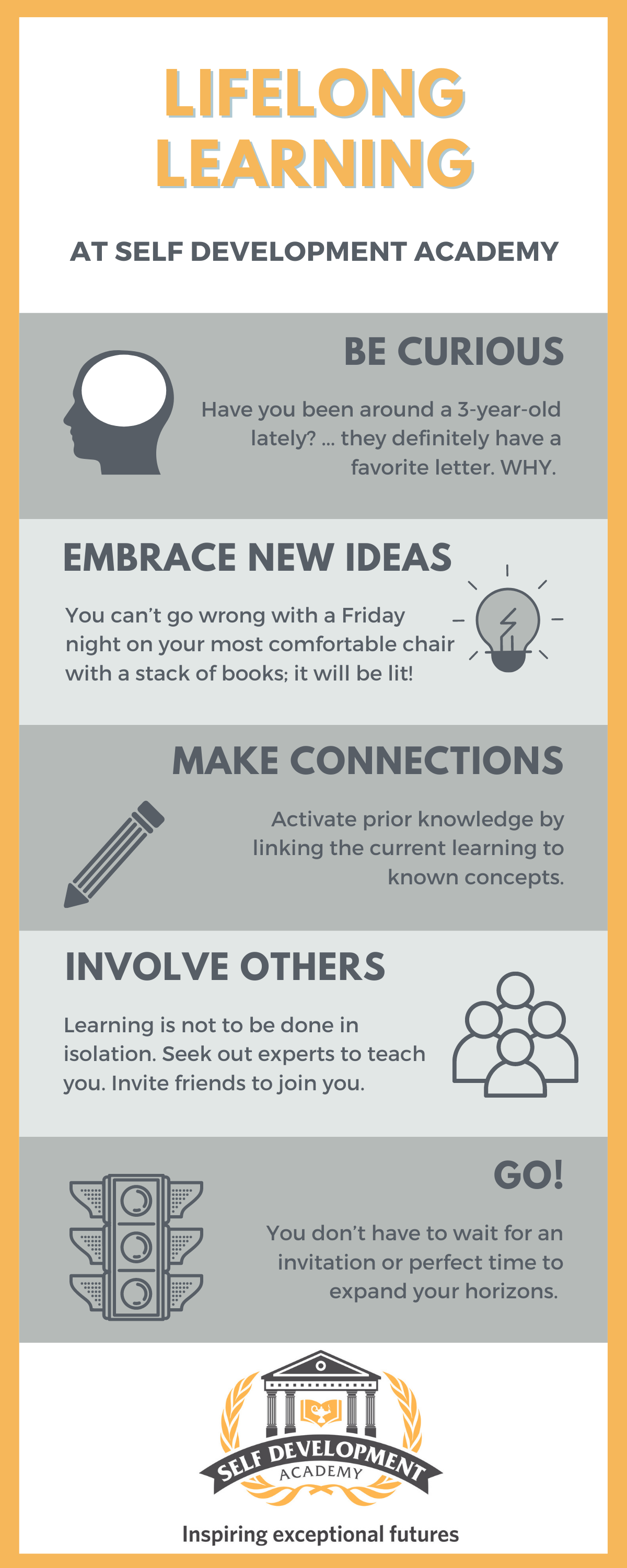 LIFELONG LEARNING

AT SELF DEVELOPMENT ACADEMY

BE CURIOUS

Have you been around a 3-year-old lately? ... they definitely have a favorite letter. WHY.

EMBRACE NEW IDEAS

You can't go wrong with a Friday night on your most comfortable chair with a stack of books; it will be lit!

MAKE CONNECTIONS

Activate prior knowledge by linking the current learning to known concepts.

INVOLVE OTHERS

Learning is not to be done in isolation. Seek out experts to teach you. Invite friends to join you.

GO!

You don't have to wait for an invitation or perfect time to expand your horizons.

SELF DEVELOPMENT ACADEMY

Inspiring exceptional futures